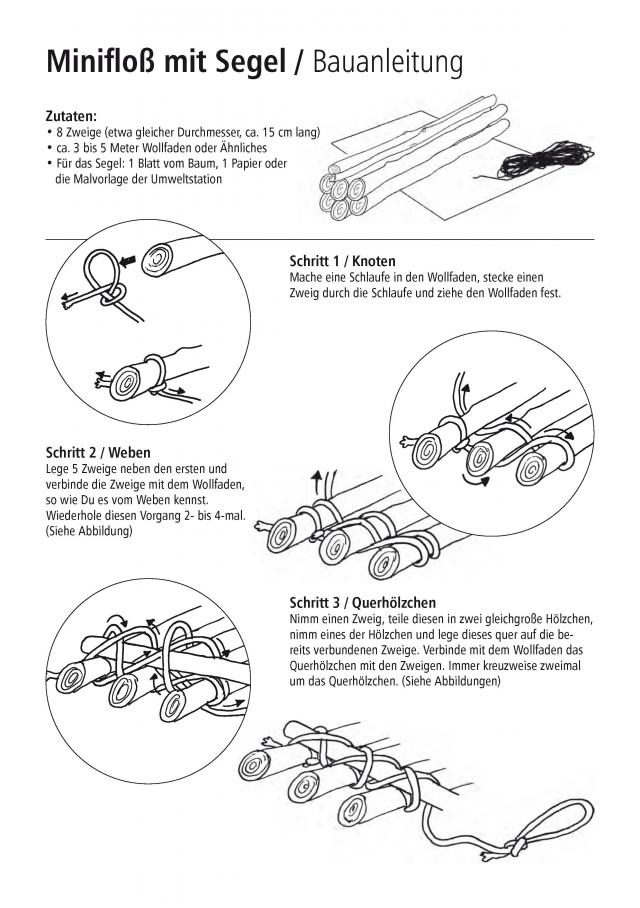 Minifloß mit Segel / Bauanleitung

Zutaten:
• 8 Zweige (etwa gleicher Durchmesser, ca. 15 cm lang)
• ca. 3 bis 5 Meter Wollfaden oder Ähnliches
• Für das Segel: 1 Blatt vom Baum, 1 Papier oder die Malvorlage der Umweltstation

Schritt 1 / Knoten
Mache eine Schlaufe in den Wollfaden, stecke einen Zweig durch die Schlaufe und ziehe den Wollfaden fest.

Schritt 2 / Weben
Lege 5 Zweige neben den ersten und verbinde die Zweige mit dem Wollfaden, so wie Du es vom Weben kennst. Wiederhole diesen Vorgang 2- bis 4-mal. (Siehe Abbildung)

Schritt 3 / Querhölzchen
Nimm einen Zweig, teile diesen in zwei gleichgroße Hölzchen, nimm eines der Hölzchen und lege dieses quer auf die bereits verbundenen Zweige. Verbinde mit dem Wollfaden das Querhölzchen mit den Zweigen. Immer kreuzweise zweimal um das Querhölzchen. (Siehe Abbildungen)